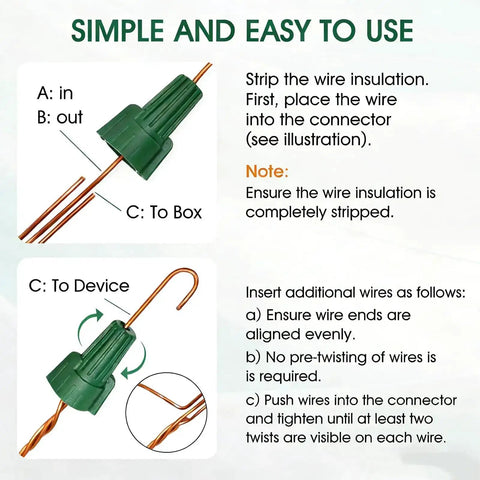 SIMPLE AND EASY TO USE

A: in
B: out

C: To Box

Strip the wire insulation. First, place the wire into the connector (see illustration).

Note:
Ensure the wire insulation is completely stripped.

C: To Device

Insert additional wires as follows:
a) Ensure wire ends are aligned evenly.
b) No pre-twisting of wires is is required.
c) Push wires into the connector and tighten until at least two twists are visible on each wire.