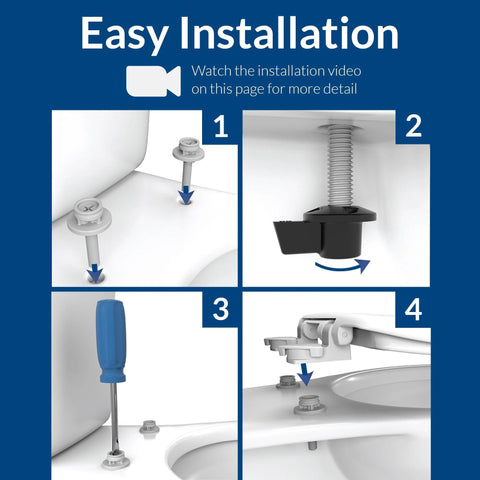 Easy Installation

Watch the installation video on this page for more detail

1

2

3

4