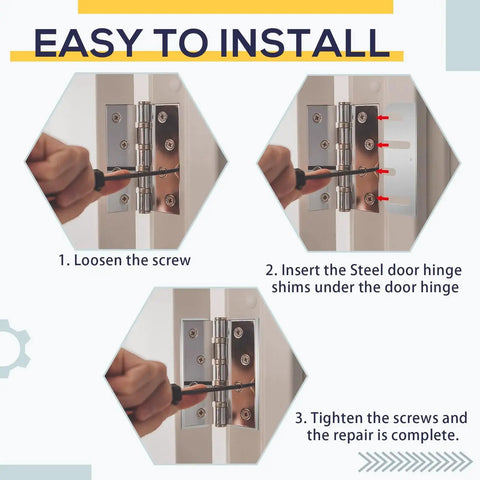 EASY TO INSTALL

1. Loosen the screw

2. Insert the Steel door hinge shims under the door hinge

3. Tighten the screws and the repair is complete.