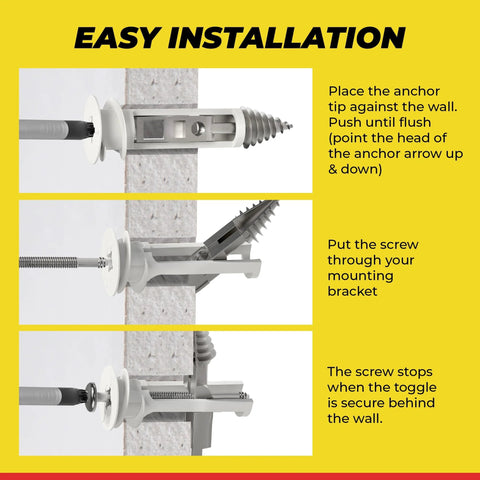 EASY INSTALLATION

Place the anchor tip against the wall. Push until flush (point the head of the anchor arrow up & down)

Put the screw through your mounting bracket

The screw stops when the toggle is secure behind the wall.