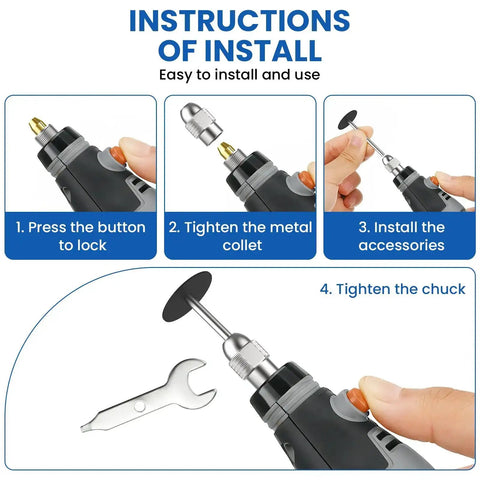 INSTRUCTIONS OF INSTALL

Easy to install and use

1. Press the button to lock

2. Tighten the metal collet

3. Install the accessories

4. Tighten the chuck