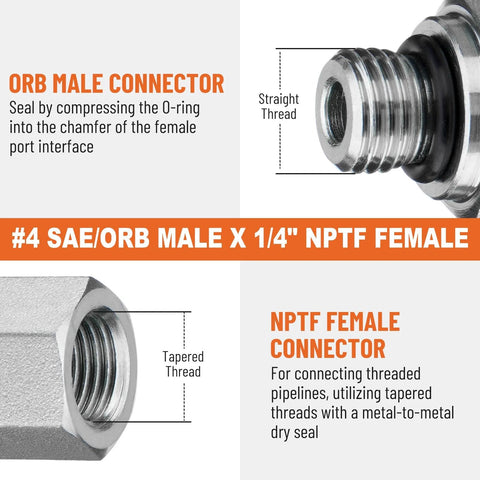 ORB MALE CONNECTOR
Seal by compressing the O-ring into the chamfer of the female port interface

Straight Thread

#4 SAE/ORB MALE X 1/4" NPTF FEMALE

Tapered Thread

NPTF FEMALE CONNECTOR
For connecting threaded pipelines, utilizing tapered threads with a metal-to-metal dry seal