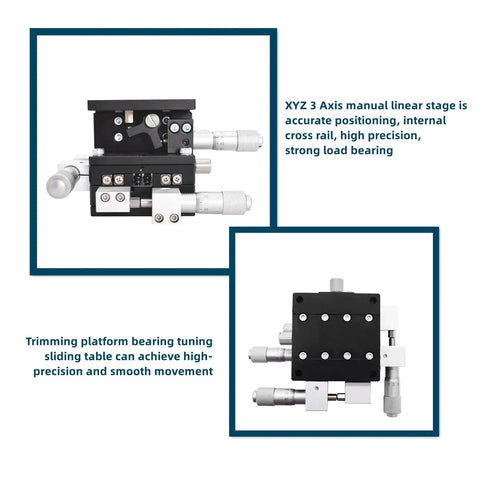 XYZ 3 Axis manual linear stage is accurate positioning, internal cross rail, high precision, strong load bearing

Trimming platform bearing tuning sliding table can achieve high-precision and smooth movement