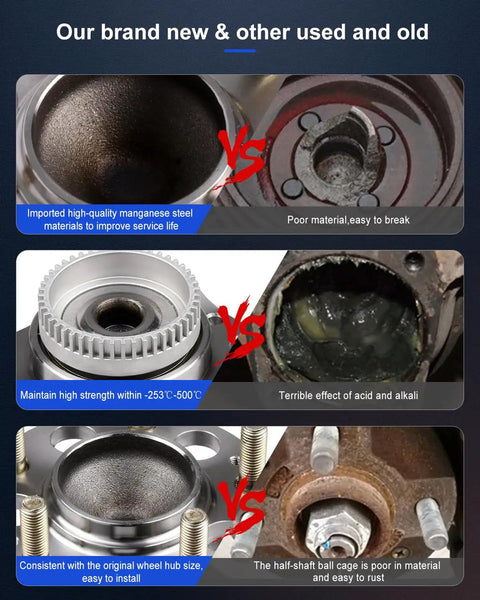 Our brand new & other used and old

VS

Imported high-quality manganese steel materials to improve service life

Poor material,easy to break

VS

Maintain high strength within -253℃-500℃

Terrible effect of acid and alkali

VS

Consistent with the original wheel hub size, easy to install

The half-shaft ball cage is poor in material and easy to rust