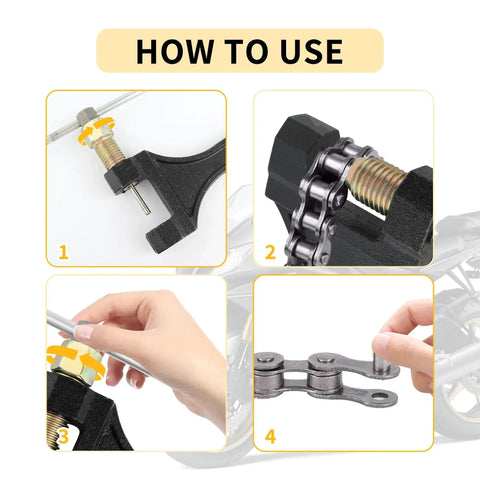 HOW TO USE

1

2

3

4