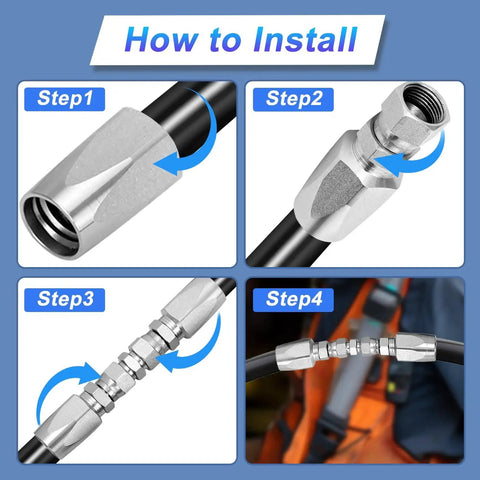 How to Install

Step1

Step2

Step3

Step4