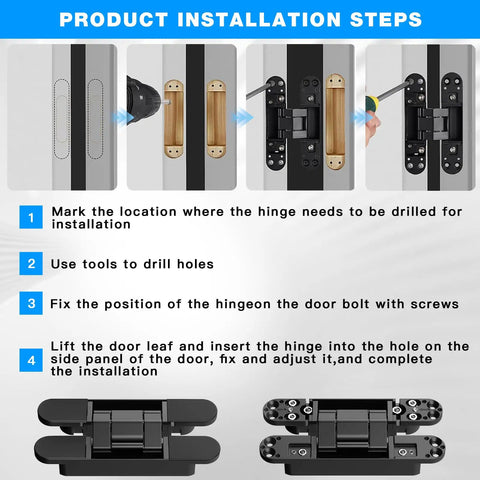 PRODUCT INSTALLATION STEPS

1 Mark the location where the hinge needs to be drilled for installation

2 Use tools to drill holes

3 Fix the position of the hingeon the door bolt with screws

4 Lift the door leaf and insert the hinge into the hole on the side panel of the door, fix and adjust it,and complete the installation