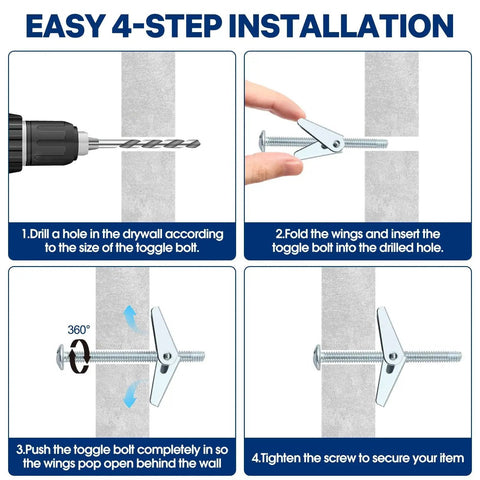 EASY 4-STEP INSTALLATION

1.Drill a hole in the drywall according to the size of the toggle bolt.

2.Fold the wings and insert the toggle bolt into the drilled hole.

360°

3.Push the toggle bolt completely in so the wings pop open behind the wall

4.Tighten the screw to secure your item