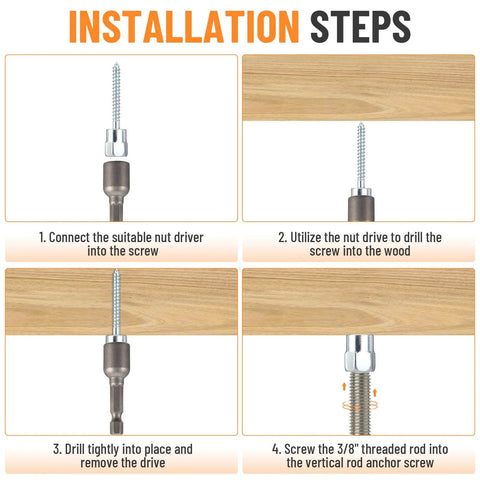 INSTALLATION STEPS

1. Connect the suitable nut driver into the screw

2. Utilize the nut drive to drill the screw into the wood

3. Drill tightly into place and remove the drive

4. Screw the 3/8" threaded rod into the vertical rod anchor screw