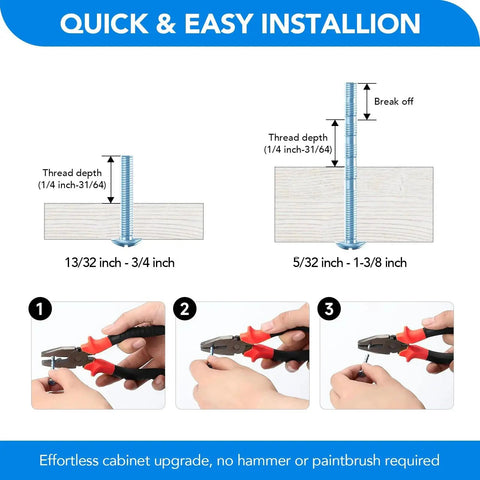 QUICK & EASY INSTALLION

Thread depth
(1/4 inch-31/64)

13/32 inch - 3/4 inch

Break off

Thread depth
(1/4 inch-31/64)

5/32 inch - 1-3/8 inch

1

2

3

Effortless cabinet upgrade, no hammer or paintbrush required