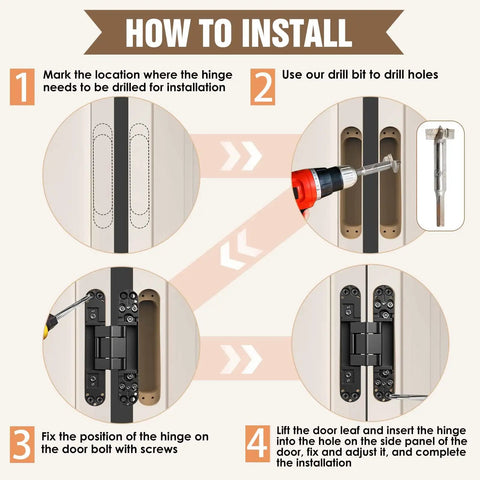 HOW TO INSTALL

1 Mark the location where the hinge needs to be drilled for installation

2 Use our drill bit to drill holes

3 Fix the position of the hinge on the door bolt with screws

4 Lift the door leaf and insert the hinge into the hole on the side panel of the door, fix and adjust it, and complete the installation