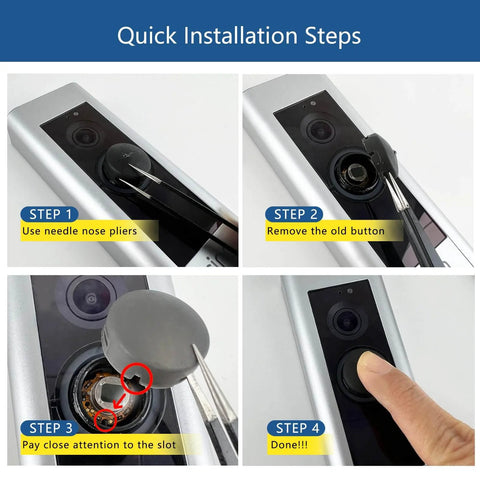 Quick Installation Steps

STEP 1
Use needle nose pliers

STEP 2
Remove the old button

STEP 3
Pay close attention to the slot

STEP 4
Done!!!