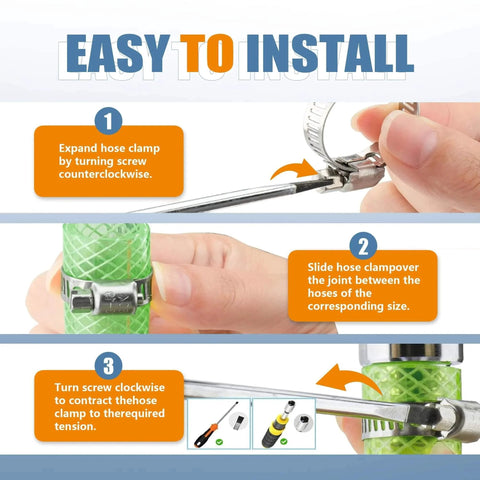 EASY TO INSTALL

1

Expand hose clamp by turning screw counterclockwise.

2

Slide hose clampover the joint between the hoses of the corresponding size.

3

Turn screw clockwise to contract thehose clamp to therequired tension.