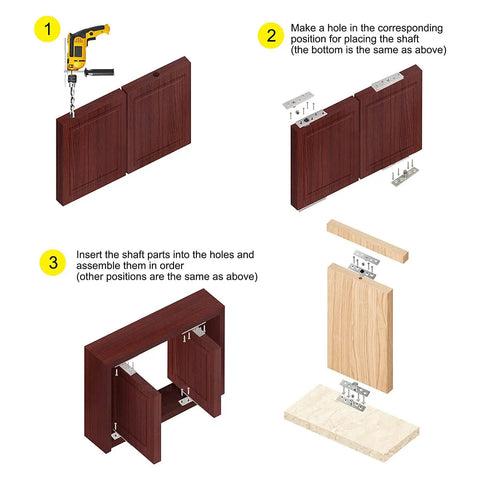 1

2

Make a hole in the corresponding position for placing the shaft
(the bottom is the same as above)

3

Insert the shaft parts into the holes and assemble them in order
(other positions are the same as above)