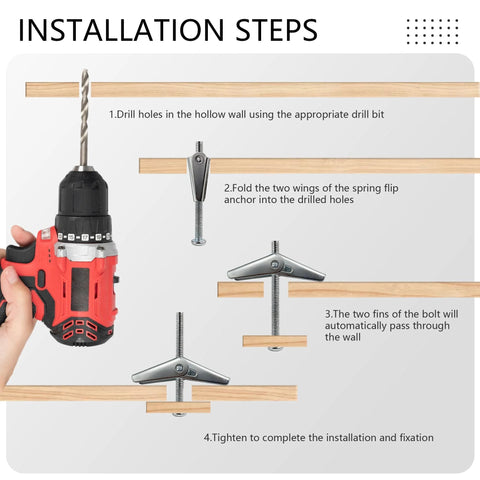 INSTALLATION STEPS

1.Drill holes in the hollow wall using the appropriate drill bit

2.Fold the two wings of the spring flip anchor into the drilled holes

3.The two fins of the bolt will automatically pass through the wall

4.Tighten to complete the installation and fixation