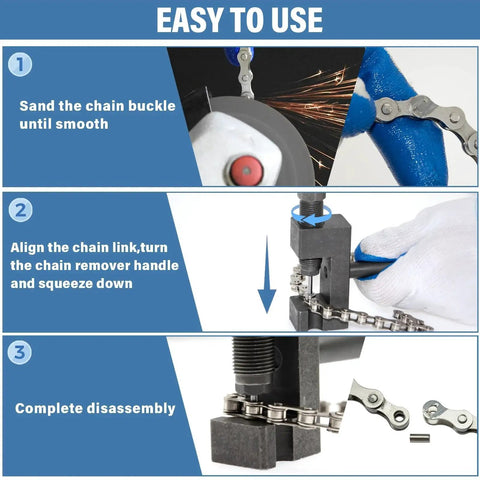 EASY TO USE

1

Sand the chain buckle until smooth

2

Align the chain link,turn the chain remover handle and squeeze down

3

Complete disassembly