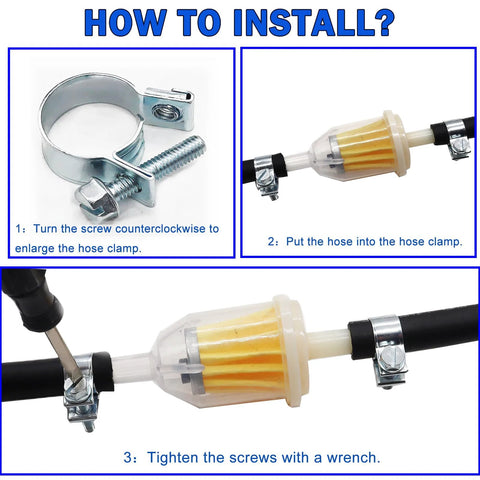 HOW TO INSTALL?

1：Turn the screw counterclockwise to enlarge the hose clamp.

2：Put the hose into the hose clamp.

3：Tighten the screws with a wrench.