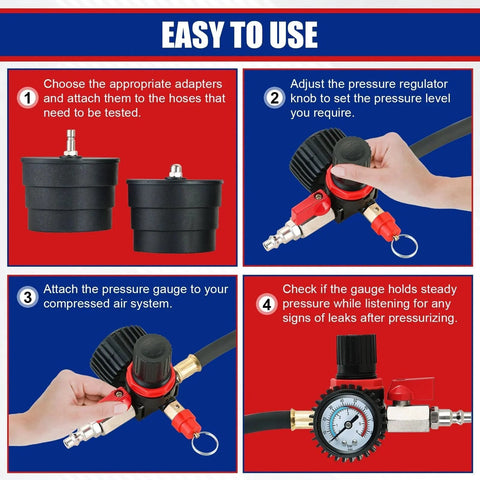 EASY TO USE

1 Choose the appropriate adapters and attach them to the hoses that need to be tested.

2 Adjust the pressure regulator knob to set the pressure level you require.

3 Attach the pressure gauge to your compressed air system.

4 Check if the gauge holds steady pressure while listening for any signs of leaks after pressurizing.