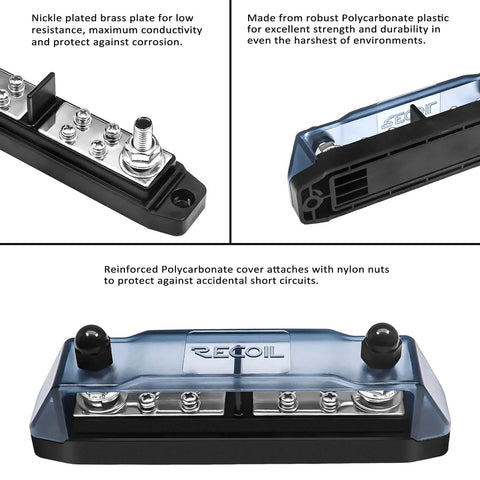 Nickle plated brass plate for low resistance, maximum conductivity and protect against corrosion.

Made from robust Polycarbonate plastic for excellent strength and durability in even the harshest of environments.

RECOIL

Reinforced Polycarbonate cover attaches with nylon nuts to protect against accidental short circuits.

RECOIL