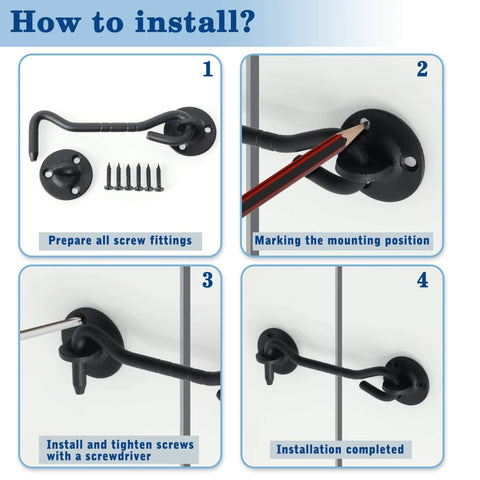 How to install?

1

Prepare all screw fittings

2

Marking the mounting position

3

Install and tighten screws with a screwdriver

4

Installation completed