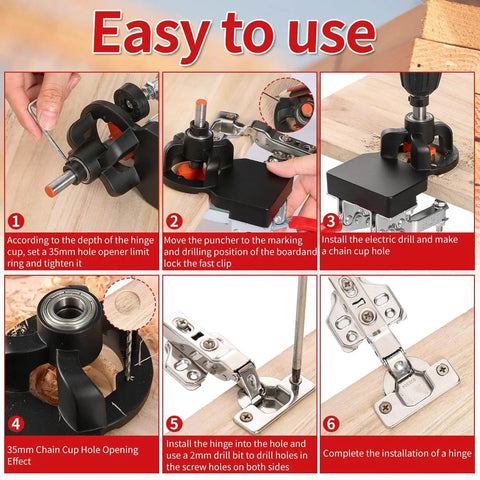 Easy to use

1
According to the depth of the hinge cup, set a 35mm hole opener limit ring and tighten it

2
Move the puncher to the marking and drilling position of the boardand lock the fast clip

3
Install the electric drill and make a chain cup hole

4
35mm Chain Cup Hole Opening Effect

5
Install the hinge into the hole and use a 2mm drill bit to drill holes in the screw holes on both sides

6
Complete the installation of a hinge