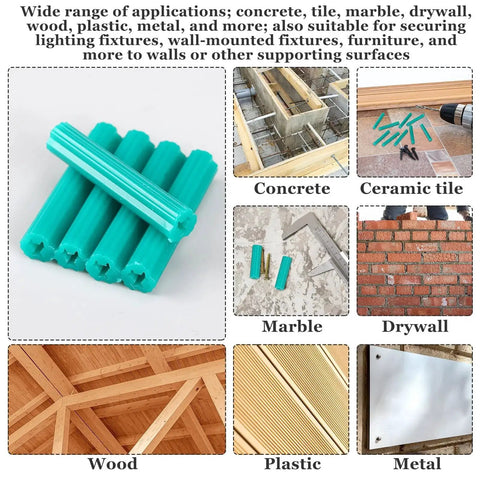 Wide range of applications; concrete, tile, marble, drywall, wood, plastic, metal, and more; also suitable for securing lighting fixtures, wall-mounted fixtures, furniture, and more to walls or other supporting surfaces

Concrete

Ceramic tile

Marble

Drywall

Wood

Plastic

Metal