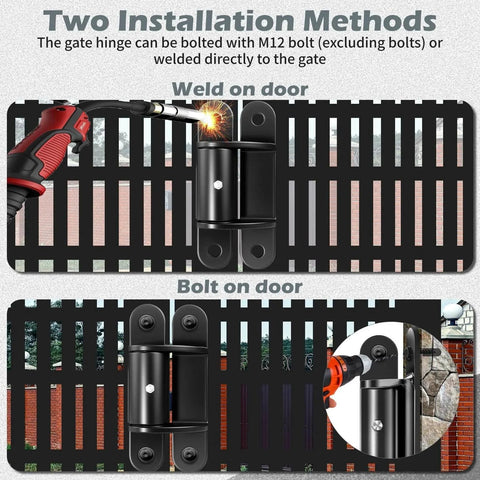 Two Installation Methods
The gate hinge can be bolted with M12 bolt (excluding bolts) or welded directly to the gate

Weld on door

Bolt on door