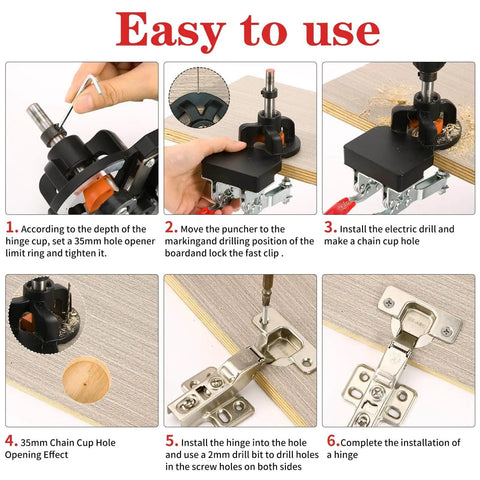 Easy to use

1. According to the depth of the hinge cup, set a 35mm hole opener limit ring and tighten it.

2. Move the puncher to the markingand drilling position of the boardand lock the fast clip .

3. Install the electric drill and make a chain cup hole

4. 35mm Chain Cup Hole Opening Effect

5. Install the hinge into the hole and use a 2mm drill bit to drill holes in the screw holes on both sides

6.Complete the installation of a hinge