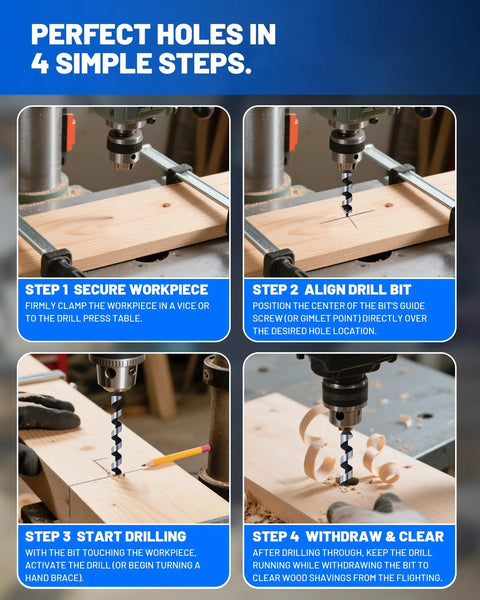 PERFECT HOLES IN 4 SIMPLE STEPS.

STEP 1 SECURE WORKPIECE
FIRMLY CLAMP THE WORKPIECE IN A VICE OR TO THE DRILL PRESS TABLE.

STEP 2 ALIGN DRILL BIT
POSITION THE CENTER OF THE BIT'S GUIDE SCREW (OR GIMLET POINT) DIRECTLY OVER THE DESIRED HOLE LOCATION.

STEP 3 START DRILLING
WITH THE BIT TOUCHING THE WORKPIECE, ACTIVATE THE DRILL (OR BEGIN TURNING A HAND BRACE).

STEP 4 WITHDRAW & CLEAR
AFTER DRILLING THROUGH, KEEP THE DRILL RUNNING WHILE WITHDRAWING THE BIT TO CLEAR WOOD SHAVINGS FROM THE FLIGHTING.