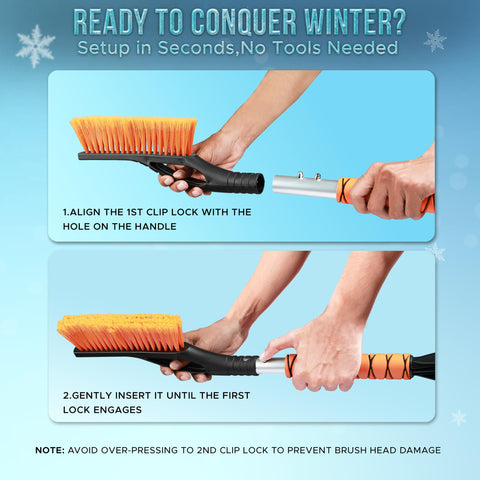 READY TO CONQUER WINTER?
Setup in Seconds,No Tools Needed

1.ALIGN THE 1ST CLIP LOCK WITH THE HOLE ON THE HANDLE

2.GENTLY INSERT IT UNTIL THE FIRST LOCK ENGAGES

NOTE: AVOID OVER-PRESSING TO 2ND CLIP LOCK TO PREVENT BRUSH HEAD DAMAGE