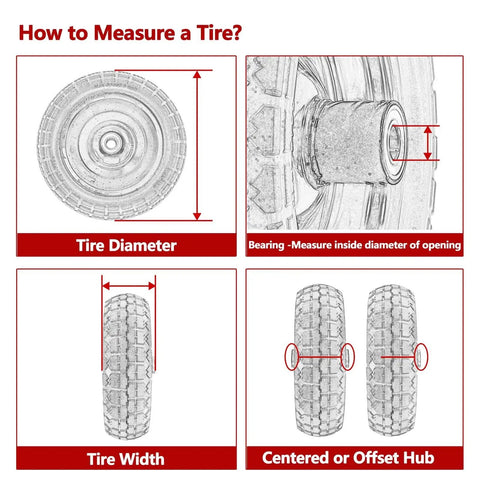 How to Measure a Tire?

Tire Diameter

Bearing -Measure inside diameter of opening

Tire Width

Centered or Offset Hub