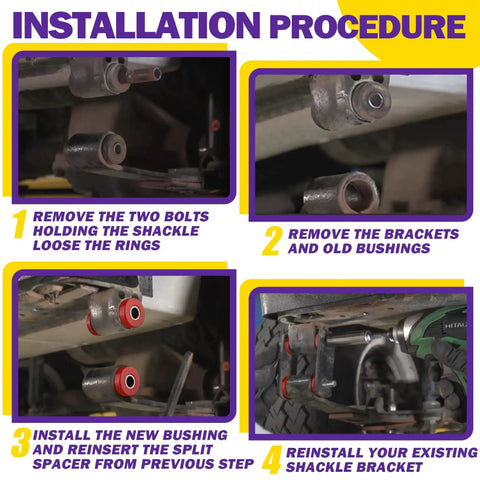 INSTALLATION PROCEDURE

1 REMOVE THE TWO BOLTS HOLDING THE SHACKLE LOOSE THE RINGS

2 REMOVE THE BRACKETS AND OLD BUSHINGS

3 INSTALL THE NEW BUSHING AND REINSERT THE SPLIT SPACER FROM PREVIOUS STEP

HITAC

4 REINSTALL YOUR EXISTING SHACKLE BRACKET