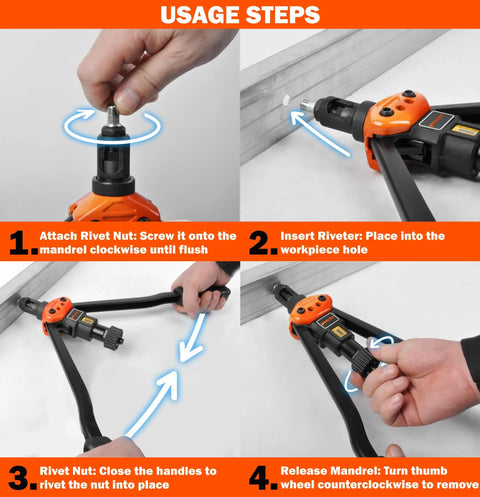 USAGE STEPS

1. Attach Rivet Nut: Screw it onto the mandrel clockwise until flush

2. Insert Riveter: Place into the workpiece hole

3. Rivet Nut: Close the handles to rivet the nut into place

4. Release Mandrel: Turn thumb wheel counterclockwise to remove