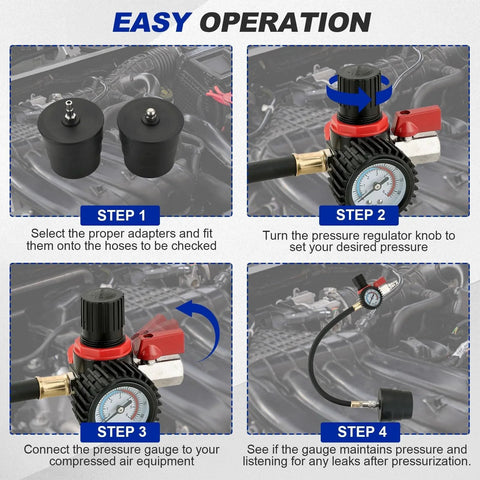 EASY OPERATION

STEP 1
Select the proper adapters and fit them onto the hoses to be checked

STEP 2
Turn the pressure regulator knob to set your desired pressure

STEP 3
Connect the pressure gauge to your compressed air equipment

STEP 4
See if the gauge maintains pressure and listening for any leaks after pressurization.