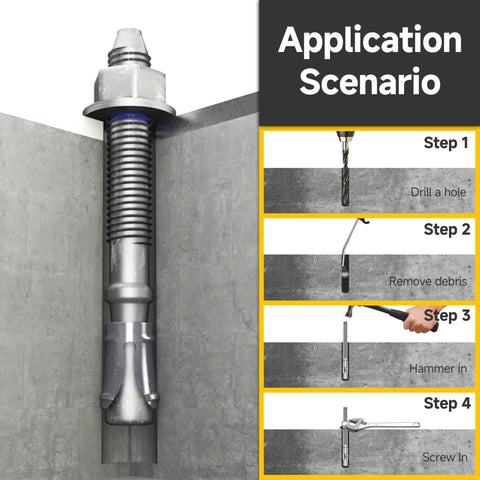 Application Scenario

Step 1
Drill a hole

Step 2
Remove debris

Step 3
Hammer in

Step 4
Screw In