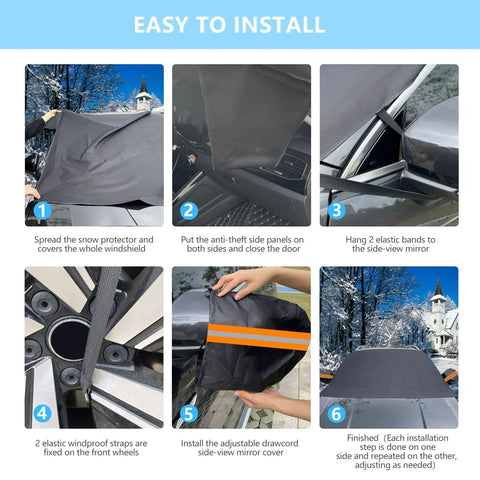 EASY TO INSTALL

1

Spread the snow protector and covers the whole windshield

2

Put the anti-theft side panels on both sides and close the door

3

Hang 2 elastic bands to the side-view mirror

4

2 elastic windproof straps are fixed on the front wheels

5

Install the adjustable drawcord side-view mirror cover

6

Finished (Each installation step is done on one side and repeated on the other, adjusting as needed)