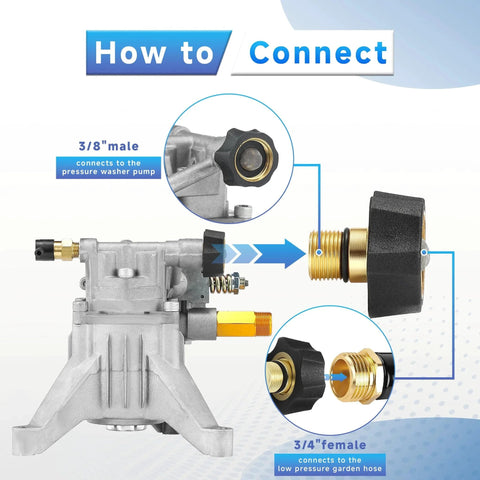 How to Connect

3/8"male

connects to the
pressure washer pump

3/4"female

connects to the
low pressure garden hose