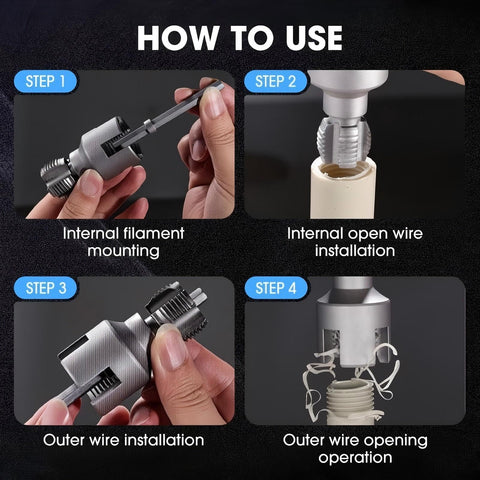 HOW TO USE

STEP 1

Internal filament mounting

STEP 2

Internal open wire installation

STEP 3

Outer wire installation

STEP 4

Outer wire opening operation