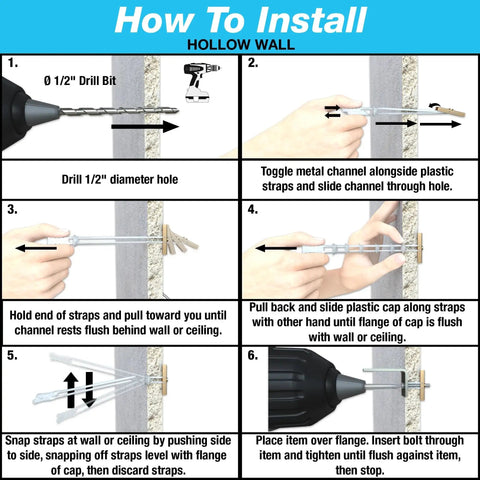 How To Install
HOLLOW WALL

1.
Ø 1/2" Drill Bit

Drill 1/2" diameter hole

2.

Toggle metal channel alongside plastic straps and slide channel through hole.

3.

Hold end of straps and pull toward you until channel rests flush behind wall or ceiling.

4.

Pull back and slide plastic cap along straps with other hand until flange of cap is flush with wall or ceiling.

5.

Snap straps at wall or ceiling by pushing side to side, snapping off straps level with flange of cap, then discard straps.

6.

Place item over flange. Insert bolt through item and tighten until flush against item, then stop.