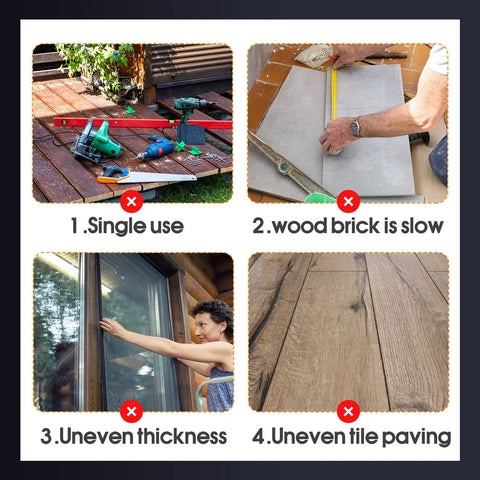 1 .Single use

2 .wood brick is slow

3 .Uneven thickness

4 .Uneven tile paving