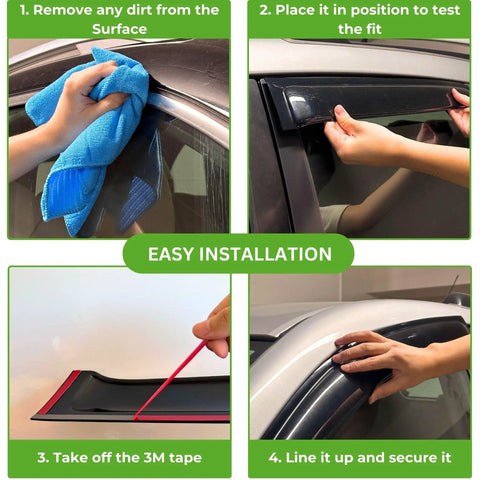 1. Remove any dirt from the Surface

2. Place it in position to test the fit

EASY INSTALLATION

3. Take off the 3M tape

4. Line it up and secure it