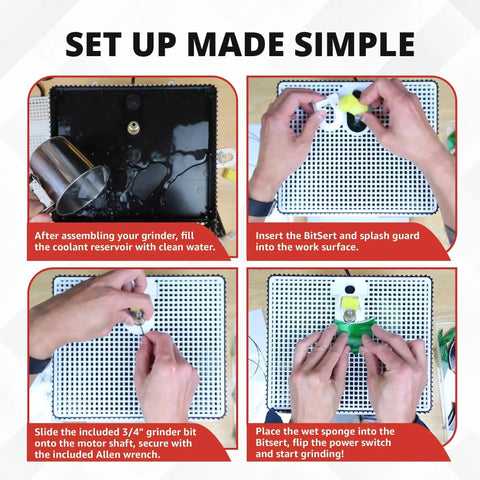 SET UP MADE SIMPLE

After assembling your grinder, fill the coolant reservoir with clean water.

Insert the BitSert and splash guard into the work surface.

Slide the included 3/4" grinder bit onto the motor shaft, secure with the included Allen wrench.

Place the wet sponge into the Bitsert, flip the power switch and start grinding!