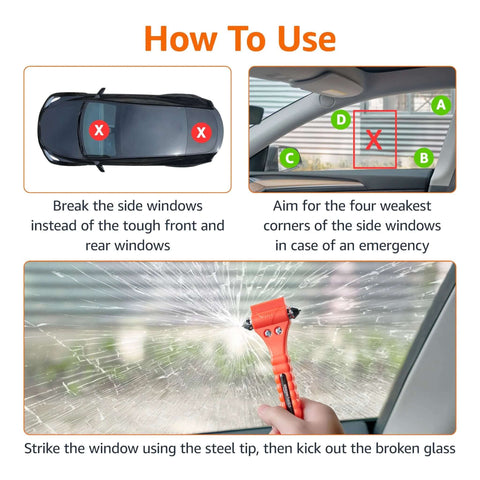 How To Use

X X

Break the side windows instead of the tough front and rear windows

A D X C B

Aim for the four weakest corners of the side windows in case of an emergency

Strike the window using the steel tip, then kick out the broken glass