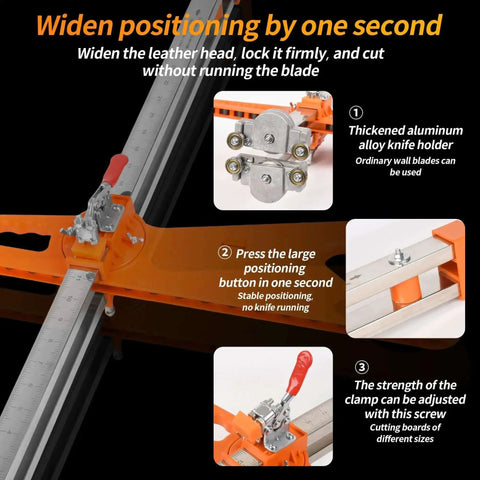 Widen positioning by one second

Widen the leather head, lock it firmly, and cut without running the blade

①
Thickened aluminum alloy knife holder
Ordinary wall blades can be used

② Press the large positioning button in one second
Stable positioning, no knife running

③
The strength of the clamp can be adjusted with this screw
Cutting boards of different sizes