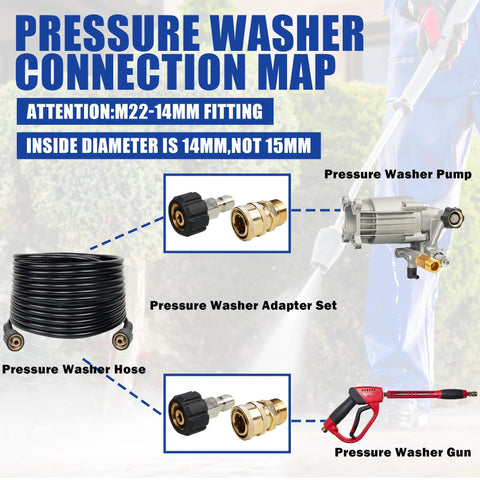 PRESSURE WASHER CONNECTION MAP

ATTENTION:M22-14MM FITTING

INSIDE DIAMETER IS 14MM,NOT 15MM

Pressure Washer Pump

Pressure Washer Adapter Set

Pressure Washer Hose

Pressure Washer Gun