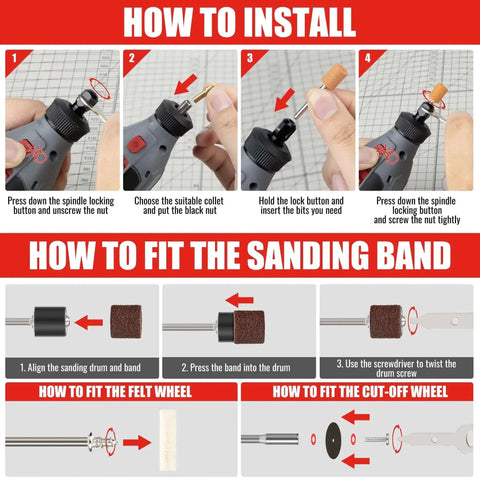 HOW TO INSTALL

1

Press down the spindle locking button and unscrew the nut

2

Choose the suitable collet and put the black nut

3

Hold the lock button and insert the bits you need

4

Press down the spindle locking button and screw the nut tightly

HOW TO FIT THE SANDING BAND

1. Align the sanding drum and band

2. Press the band into the drum

3. Use the screwdriver to twist the drum screw

HOW TO FIT THE FELT WHEEL

HOW TO FIT THE CUT-OFF WHEEL