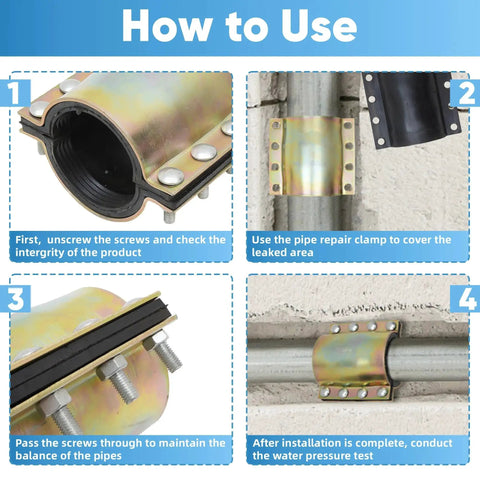 How to Use

1

First, unscrew the screws and check the intergrity of the product

2

Use the pipe repair clamp to cover the leaked area

3

Pass the screws through to maintain the balance of the pipes

4

After installation is complete, conduct the water pressure test