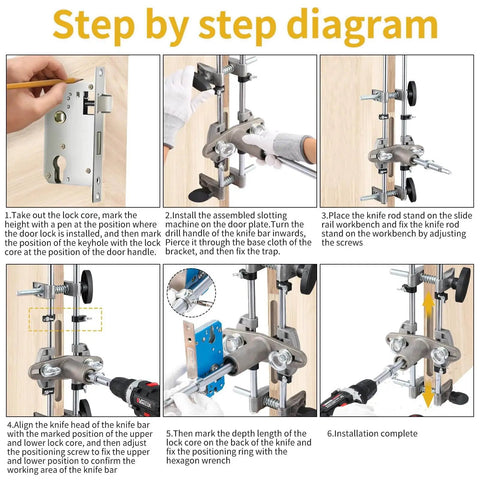 Step by step diagram

1.Take out the lock core, mark the height with a pen at the position where the door lock is installed, and then mark the position of the keyhole with the lock core at the position of the door handle.

2.Install the assembled slotting machine on the door plate.Turn the drill handle of the knife bar inwards, Pierce it through the base cloth of the bracket, and then fix the trap.

3.Place the knife rod stand on the slide rail workbench and fix the knife rod stand on the workbench by adjusting the screws

4.Align the knife head of the knife bar with the marked position of the upper and lower lock core, and then adjust the positioning screw to fix the upper and lower position to confirm the working area of the knife bar

5.Then mark the depth length of the lock core on the back of the knife and fix the positioning ring with the hexagon wrench

6.Installation complete