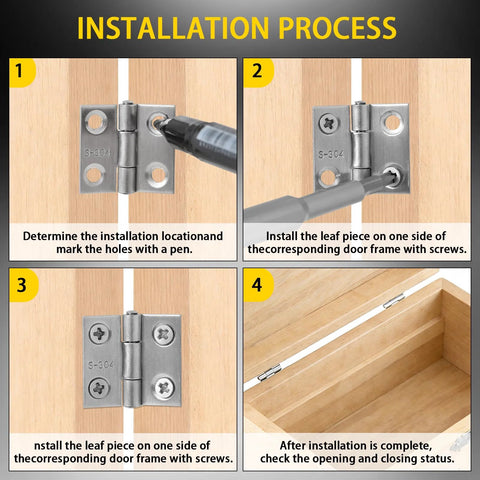 INSTALLATION PROCESS

1

S-304

Determine the installation locationand mark the holes with a pen.

2

S-304

Install the leaf piece on one side of thecorresponding door frame with screws.

3

S-304

nstall the leaf piece on one side of thecorresponding door frame with screws.

4

After installation is complete, check the opening and closing status.