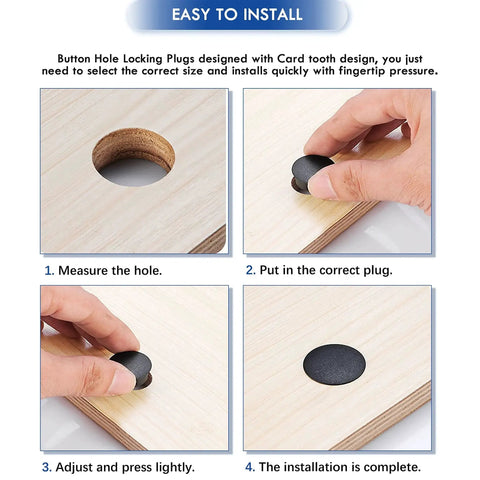 EASY TO INSTALL

Button Hole Locking Plugs designed with Card tooth design, you just need to select the correct size and installs quickly with fingertip pressure.

1. Measure the hole.

2. Put in the correct plug.

3. Adjust and press lightly.

4. The installation is complete.